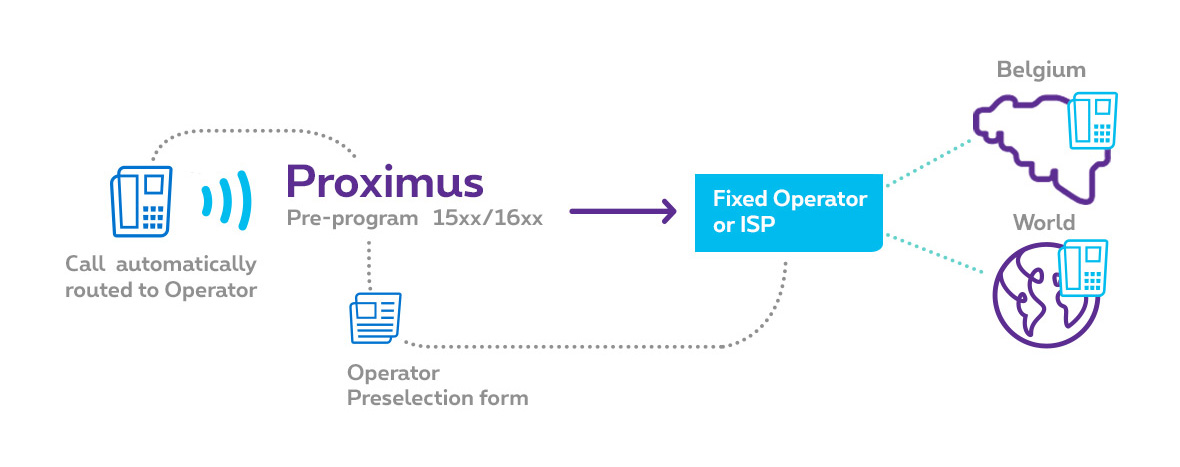 Call automatically routed to Operator

Proximus
Pre-program 15xx/16xx

Operator Preselection form

Fixed Operator or ISP

Belgium

World