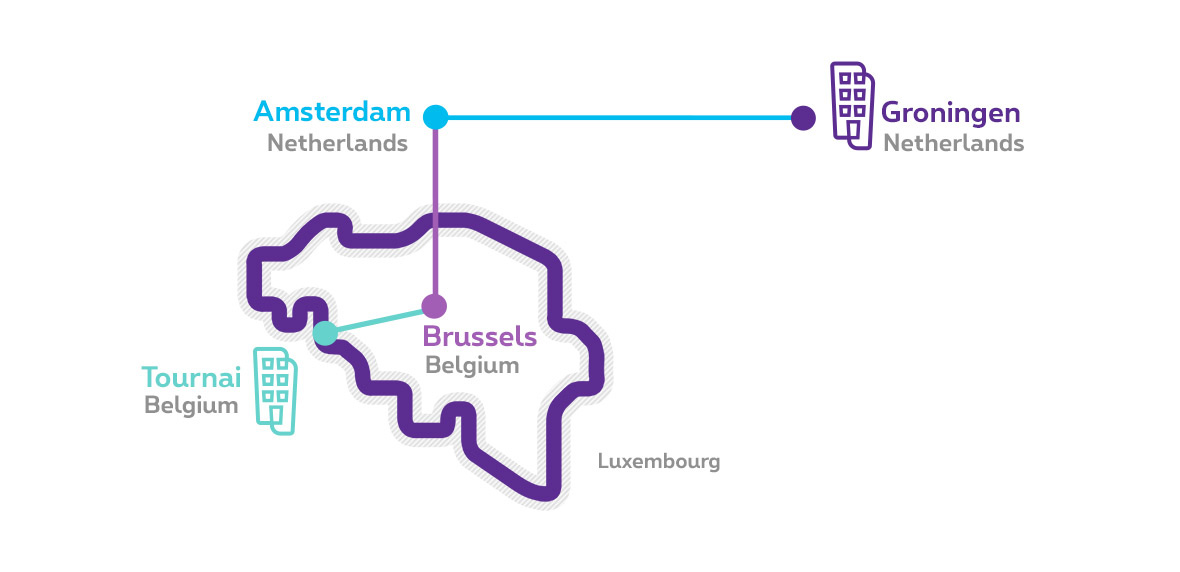 Amsterdam
Netherlands

Groningen
Netherlands

Brussels
Belgium

Tournai
Belgium

Luxembourg