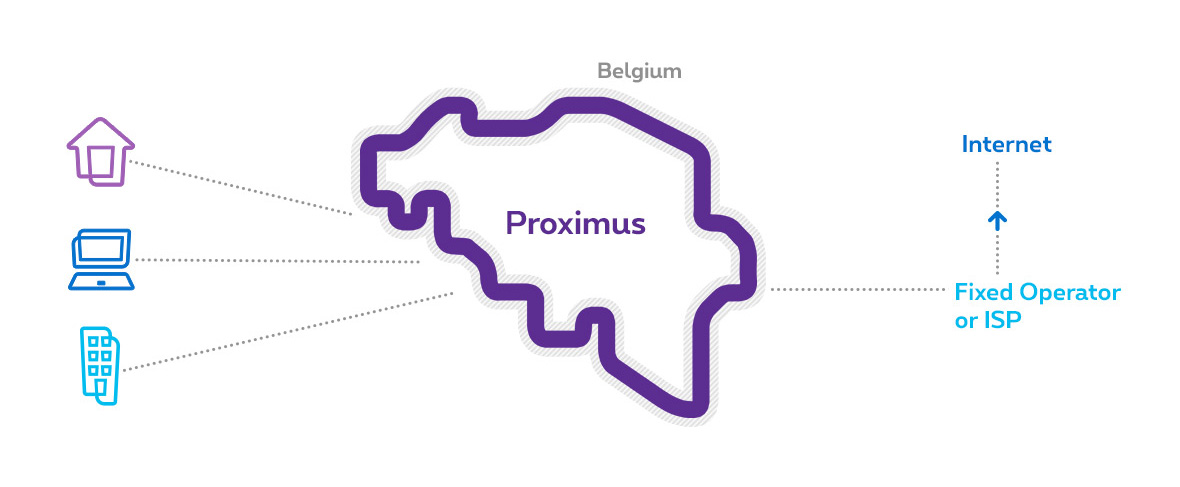 Belgium

Proximus

Internet

Fixed Operator or ISP