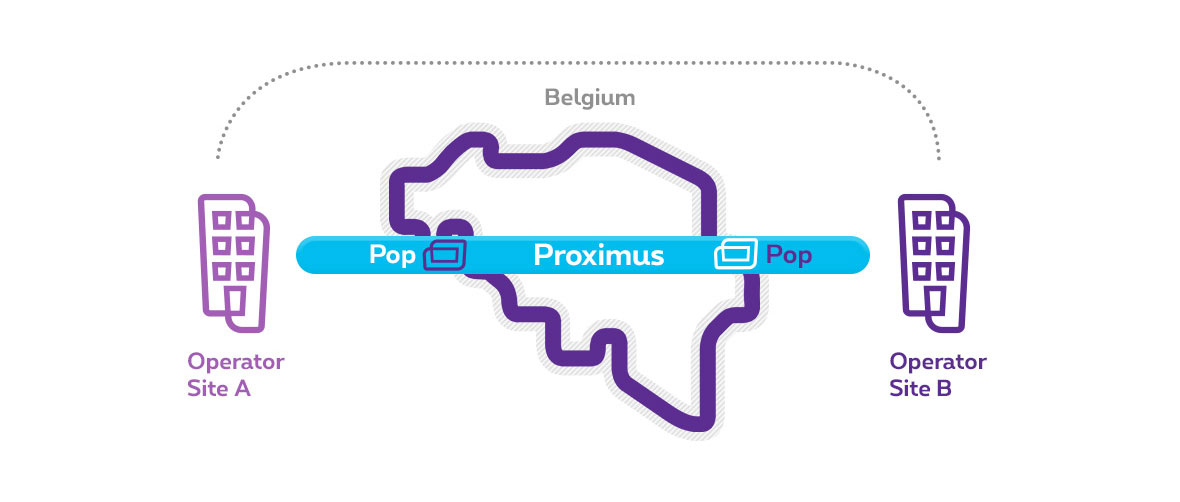 Belgium

Pop

Proximus

Pop

Operator Site A

Operator Site B