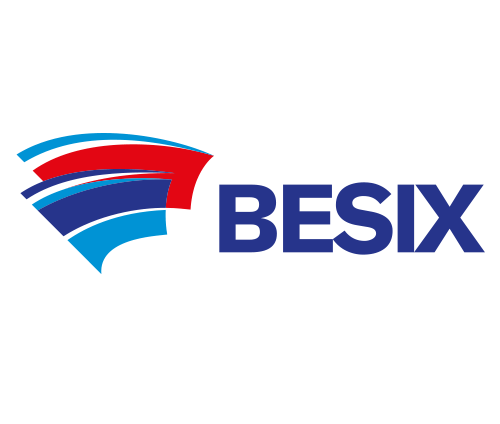 BESIX