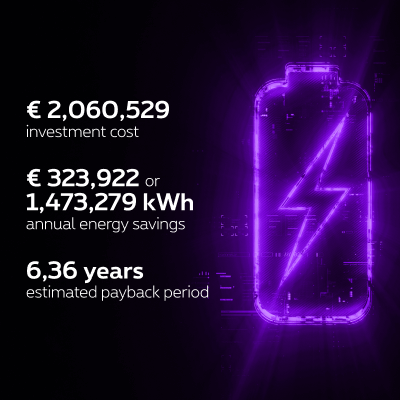 € 2,060,529
investment cost

€ 323,922 or
1,473,279 kWh
annual energy savings

6,36 years
estimated payback period