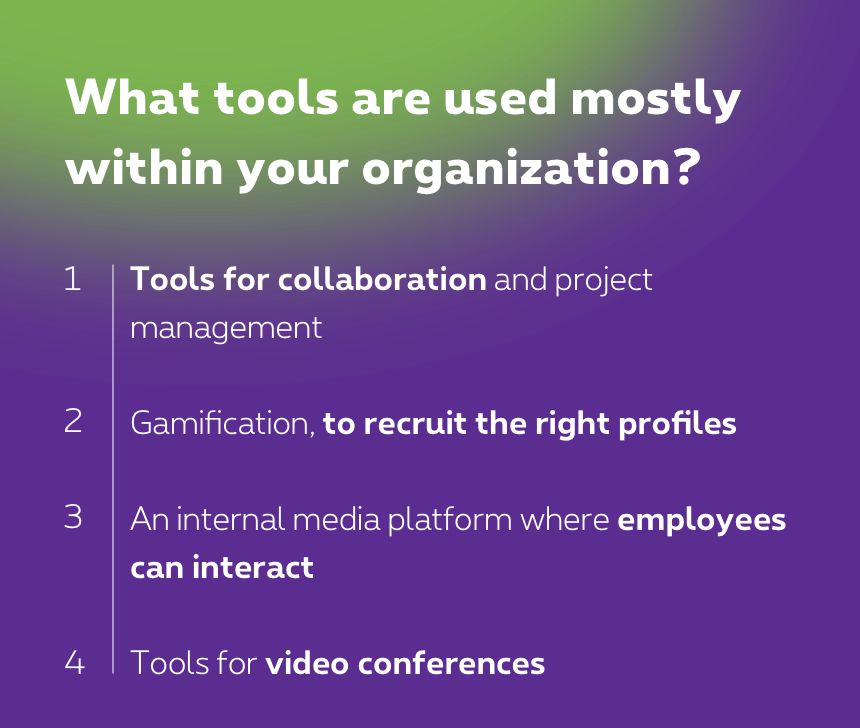 What tools are used mostly within your organization?

1 Tools for collaboration and project management

2 Gamification, to recruit the right profiles

3 An internal media platform where employees can interact

4 Tools for video conferences