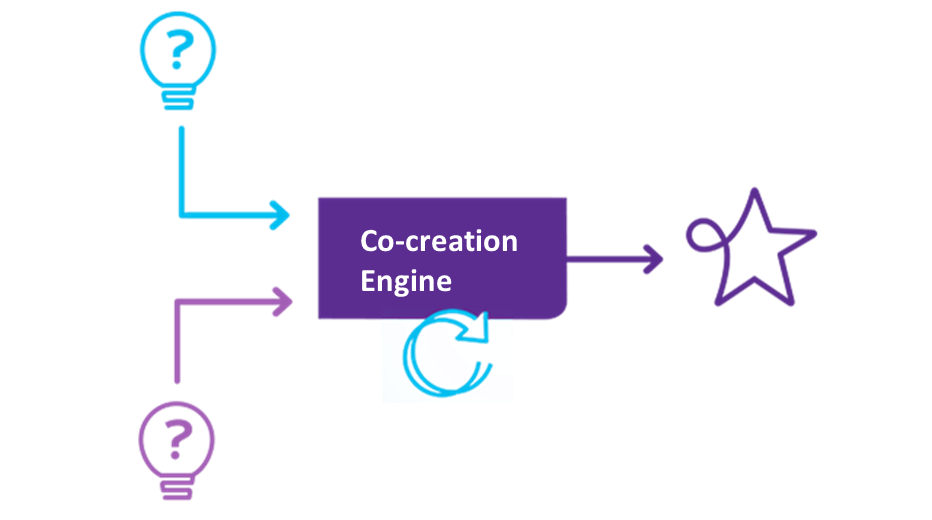 ?

Co-creation Engine

?