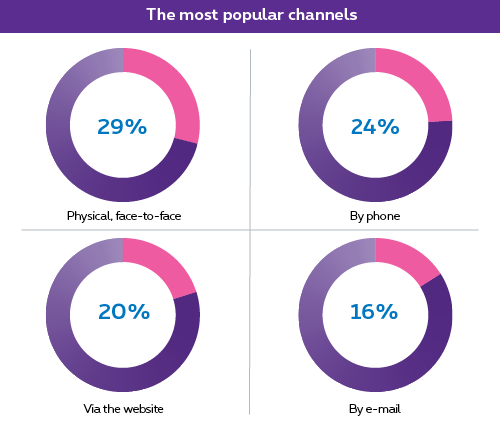 The most popular channels

29%

Physical, face-to-face

24%

By phone

20%

Via the website

16%

By e-mail