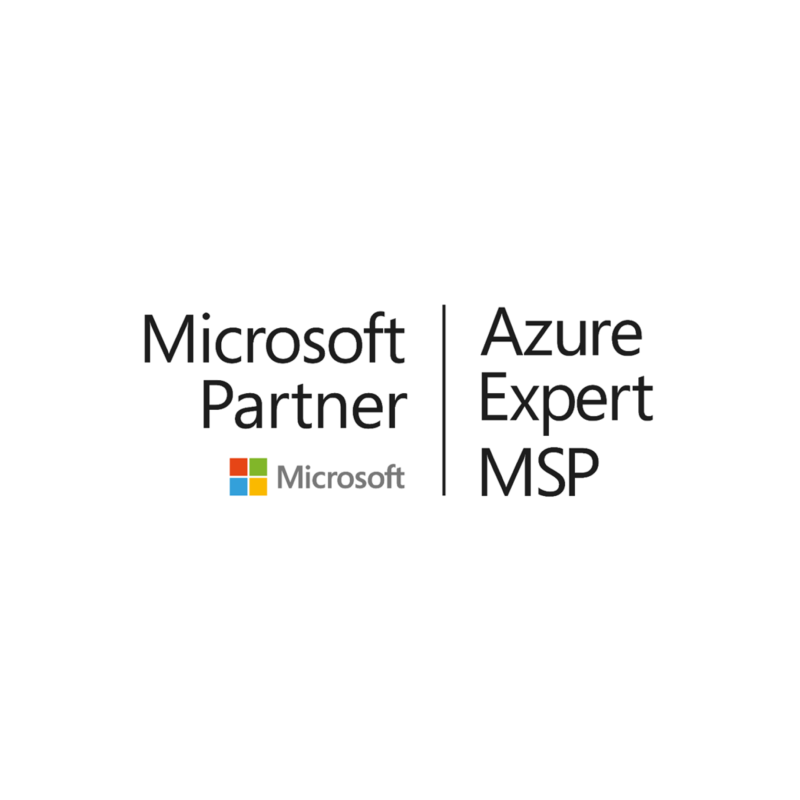 Microsoft Partner

Microsoft

Azure Expert MSP