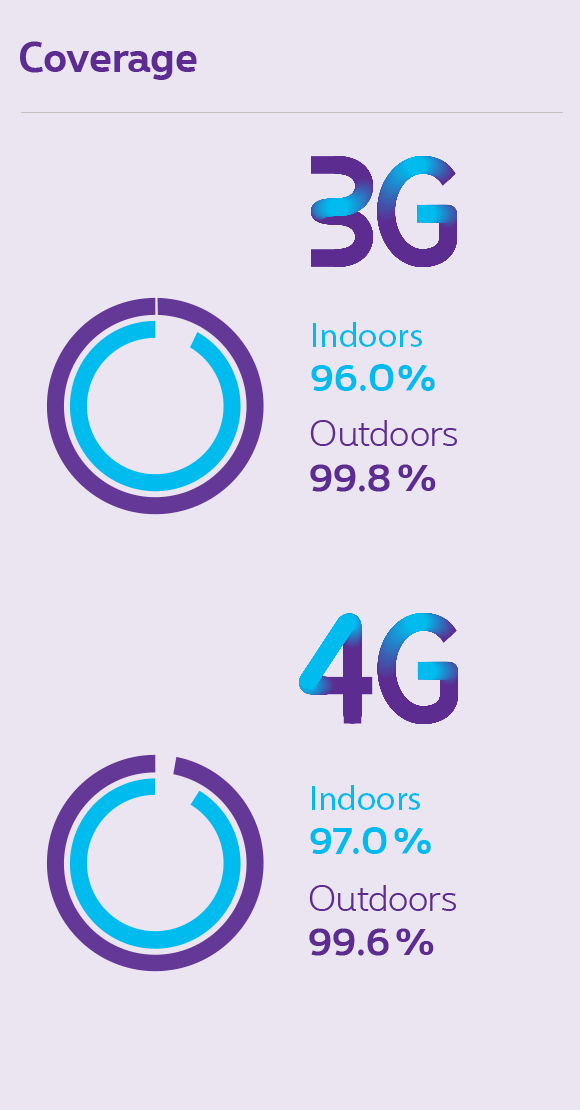 Coverage

3G

Indoors
96.0%

Outdoors
99.8%

4G

Indoors
97.0%

Outdoors
99.6%